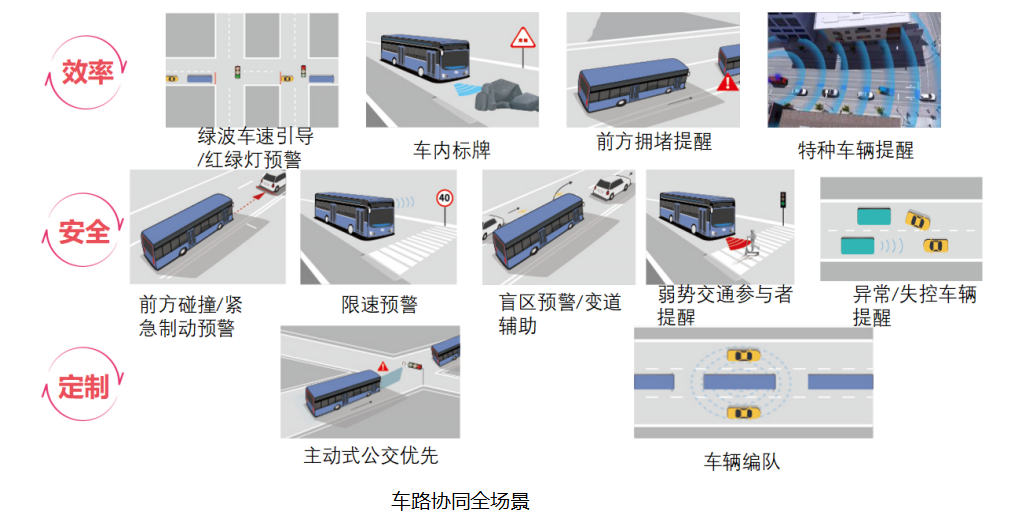 效率

绿波车速引导/红绿灯预警

车内标牌

前方拥堵提醒

特种车辆提醒

安全

40

前方碰撞/紧急制动预警

限速预警

盲区预警/变道辅助

弱势交通参与者提醒

异常/失控车辆提醒

定制

主动式公交优先

车辆编队

车路协同全场景